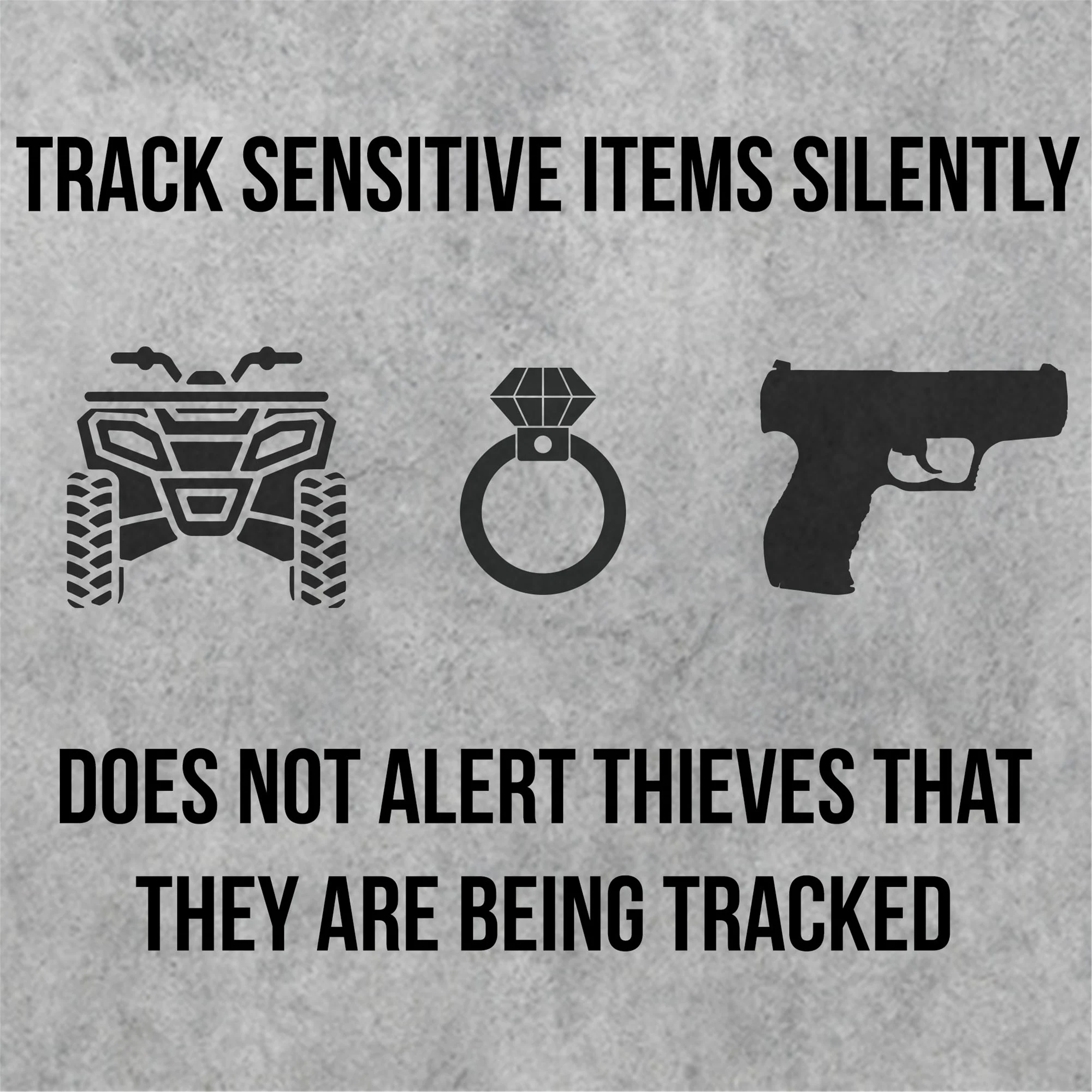 TRACK SENSITIVE ITEMS SILENTLY

DOES NOT ALERT THIEVES THAT THEY ARE BEING TRACKED